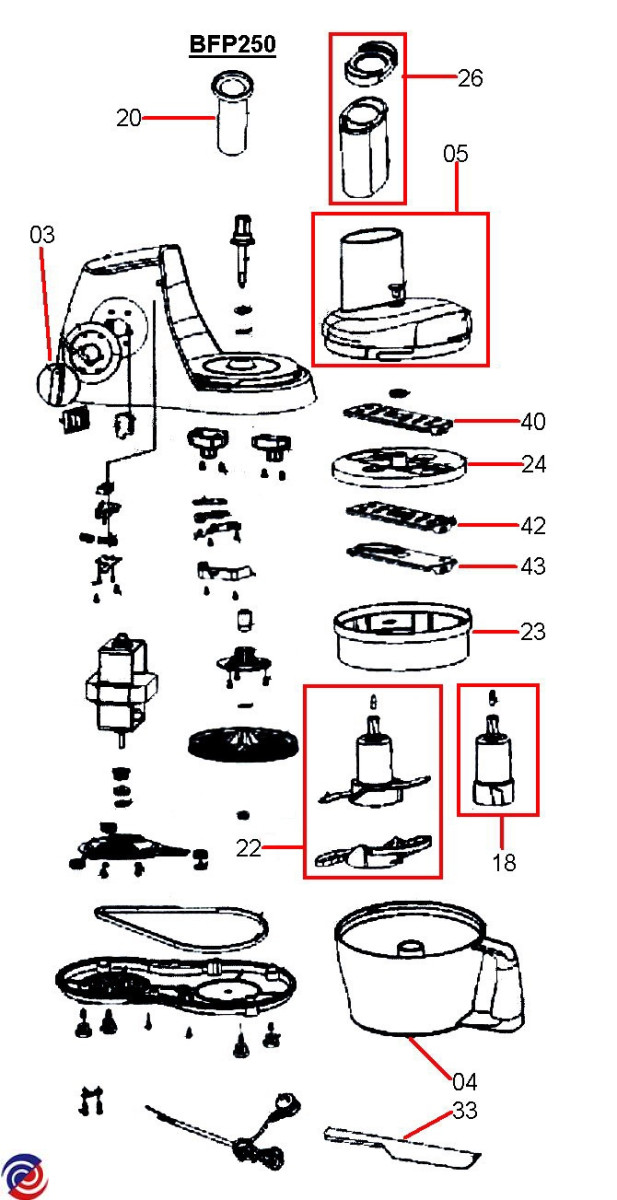 BFP250

20

26

05

03

40

24

42

43

23

22

18

04

33